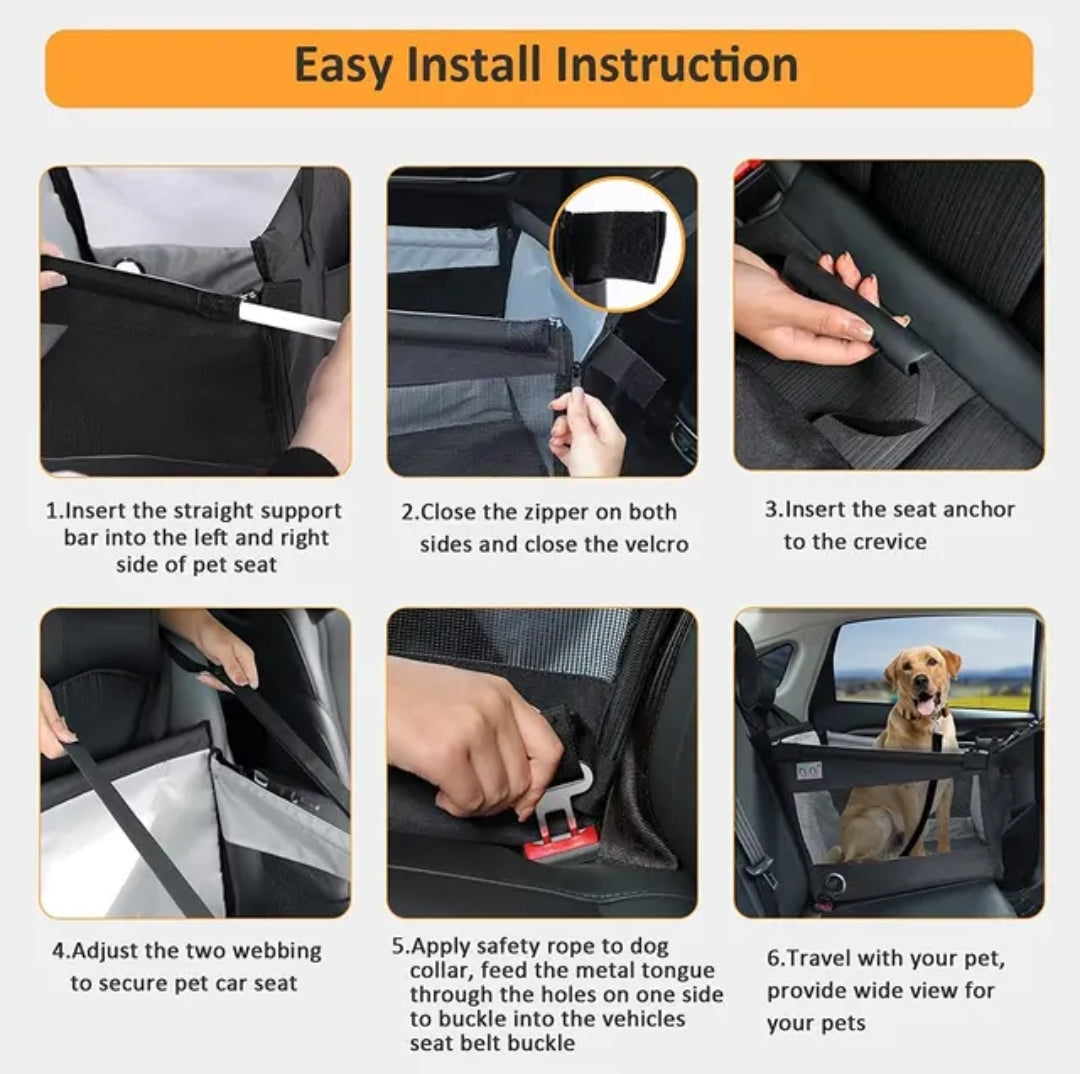 Easy Install Instruction

1.Insert the straight support bar into the left and right side of pet seat

2.Close the zipper on both sides and close the velcro

3.Insert the seat anchor to the crevice

4.Adjust the two webbing to secure pet car seat

5.Apply safety rope to dog collar, feed the metal tongue through the holes on one side to buckle into the vehicles seat belt buckle

6.Travel with your pet, provide wide view for your pets