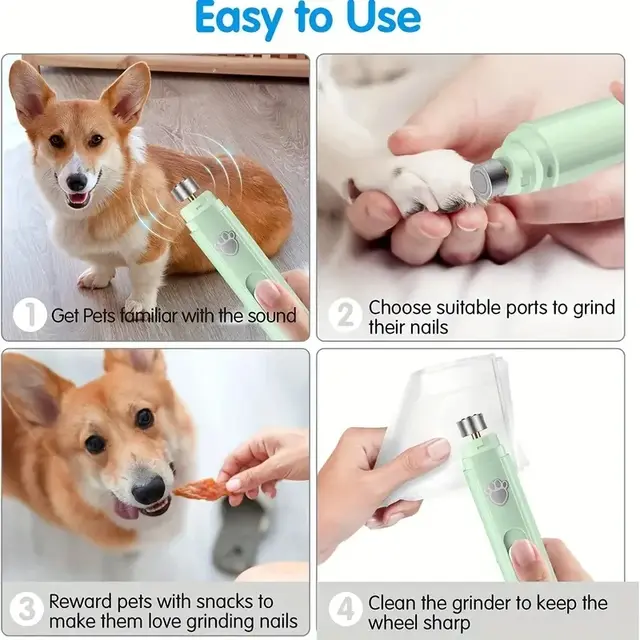 Easy to Use

1 Get Pets familiar with the sound

2 Choose suitable ports to grind their nails

3 Reward pets with snacks to make them love grinding nails

4 Clean the grinder to keep the wheel sharp